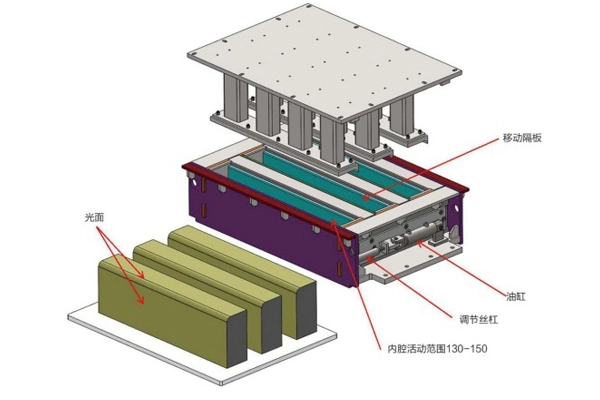 移动隔板

光面

油缸

调节丝杠

内腔活动范围130-150